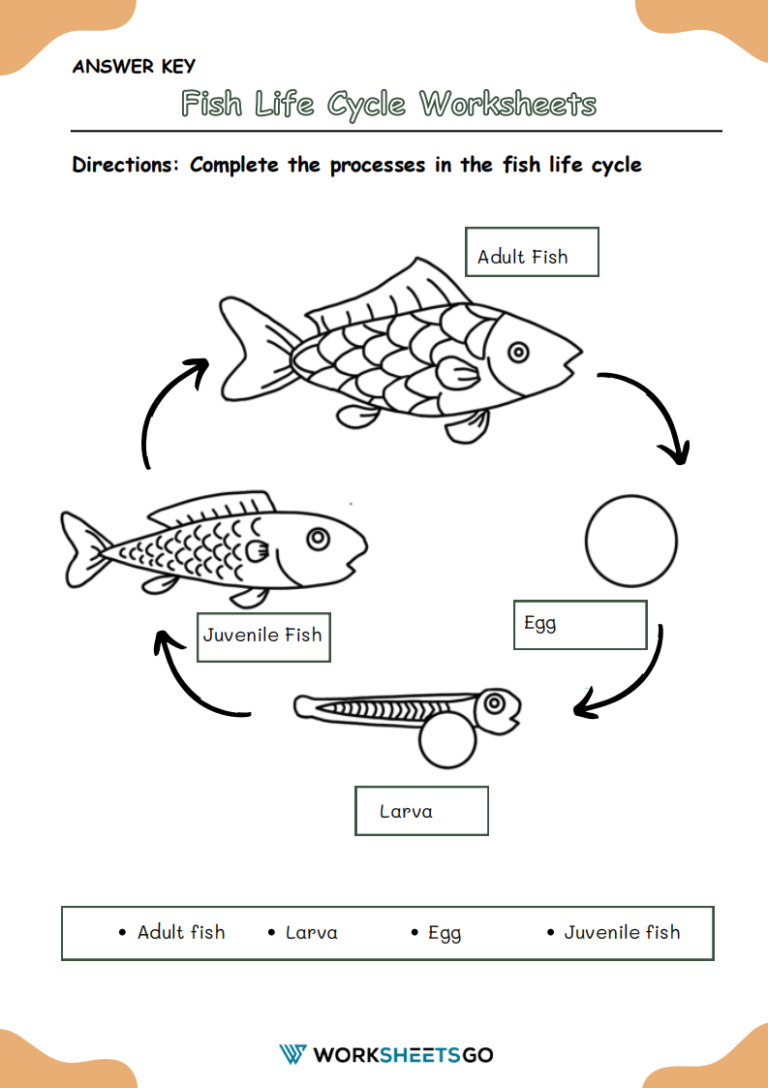 ANSWER KEY

Fish Life Cycle Worksheets

Directions: Complete the processes in the fish life cycle

Adult Fish

Egg

Larva

Juvenile Fish

• Adult fish • Larva • Egg • Juvenile fish

WORKSHEETSGO